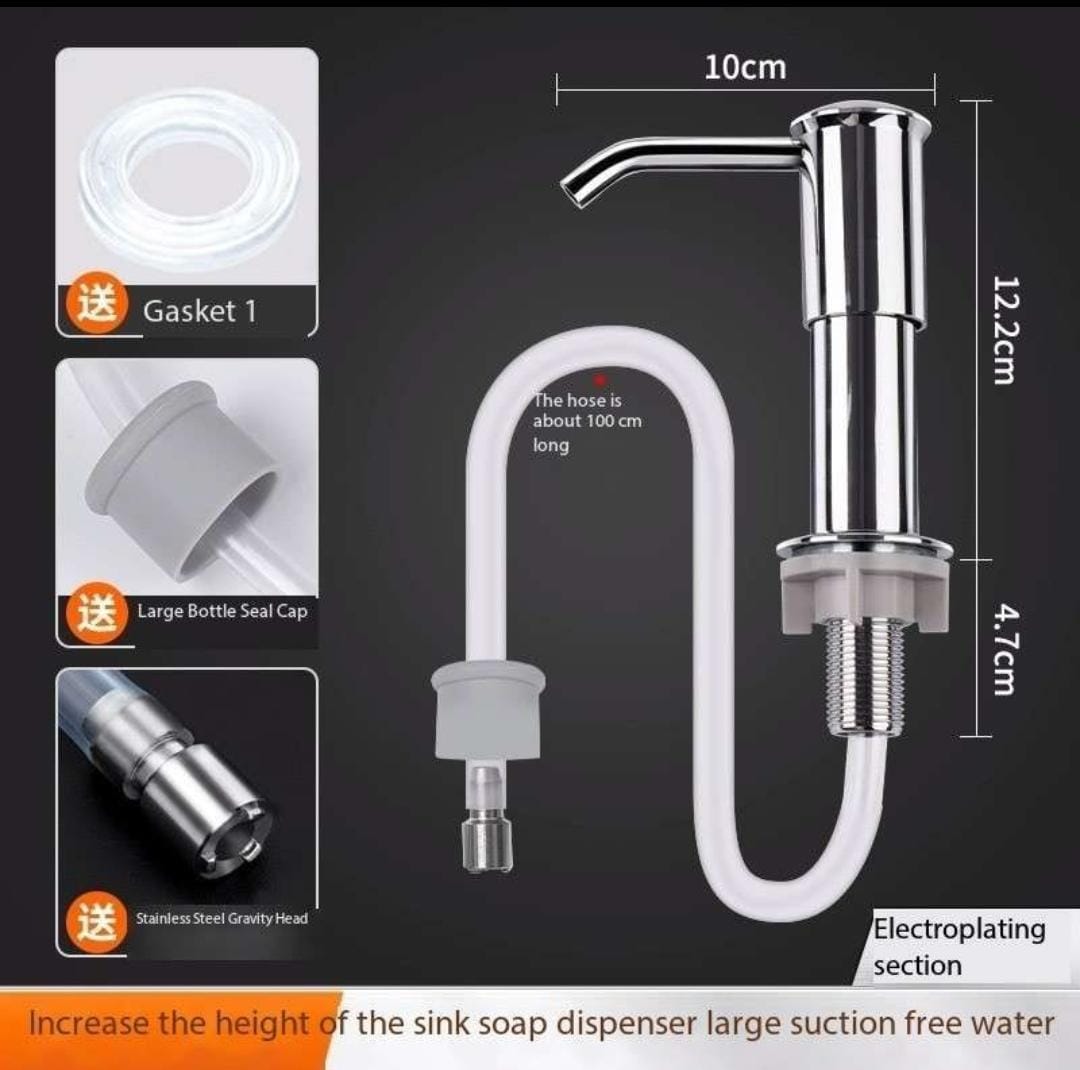 送 Gasket 1

送 Large Bottle Seal Cap

送 Stainless Steel Gravity Head

10cm

12.2cm

4.7cm

The hose is about 100 cm long

Electroplating section

Increase the height of the sink soap dispenser large suction free water