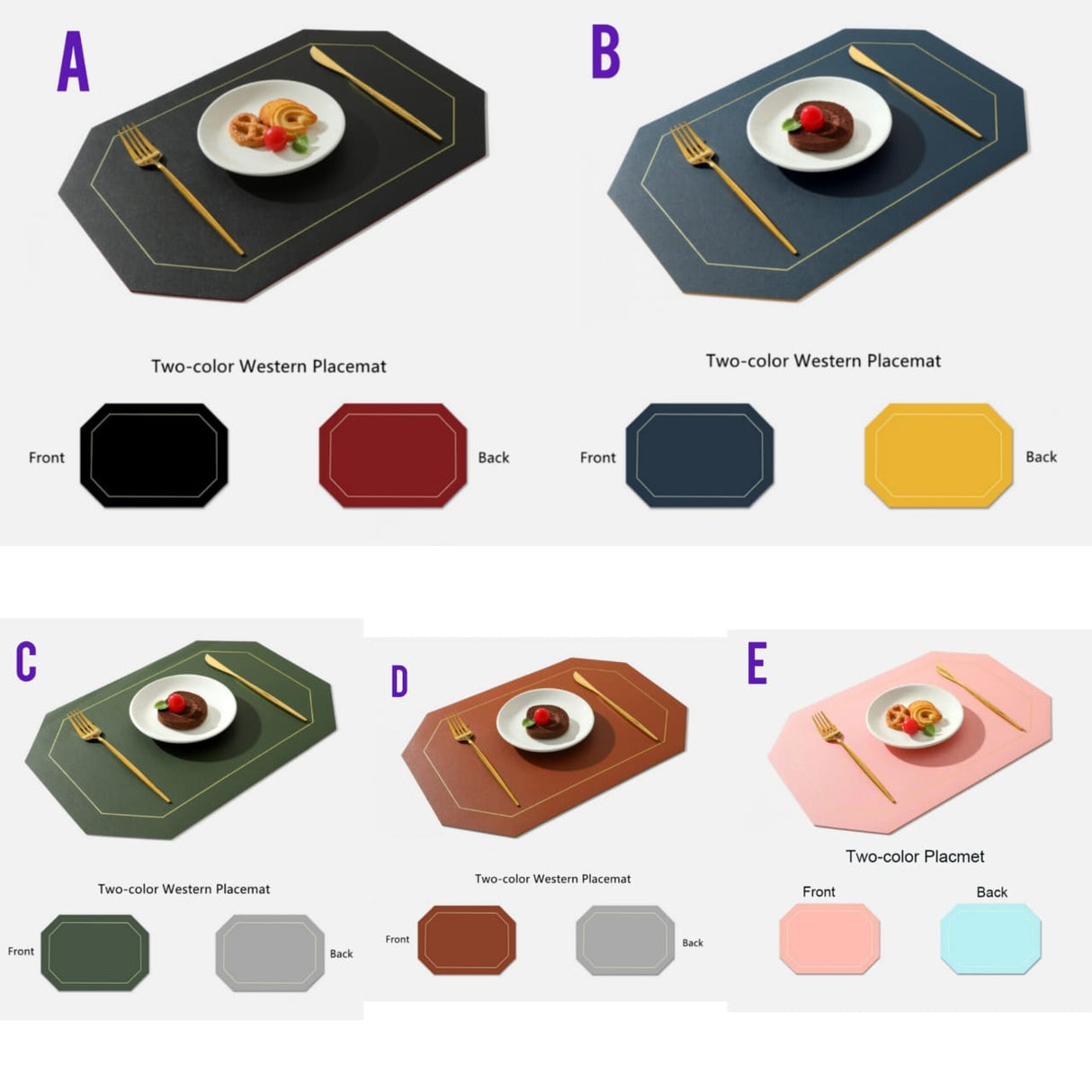 A

Two-color Western Placemat

Front

Back

B

Two-color Western Placemat

Front

Back

C

Two-color Western Placemat

Front

Back

D

Two-color Western Placemat

Front

Back

E

Two-color Placmet

Front

Back