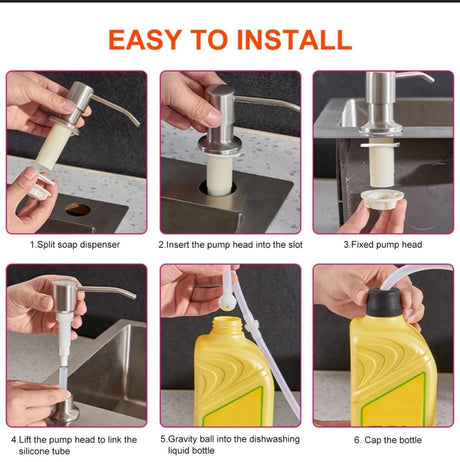 EASY TO INSTALL

1.Split soap dispenser

2.Insert the pump head into the slot

3.Fixed pump head

4.Lift the pump head to link the silicone tube

5.Gravity ball into the dishwashing liquid bottle

6. Cap the bottle