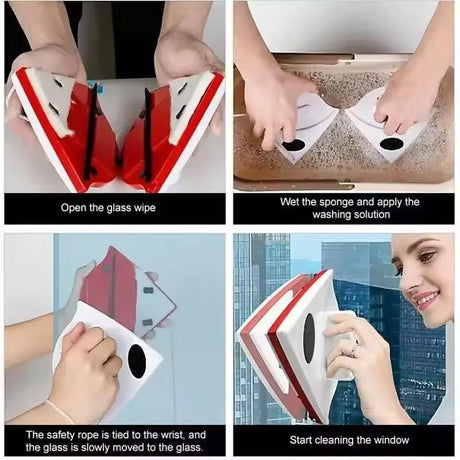 Open the glass wipe

Wet the sponge and apply the washing solution

The safety rope is tied to the wrist, and the glass is slowly moved to the glass.

Start cleaning the window