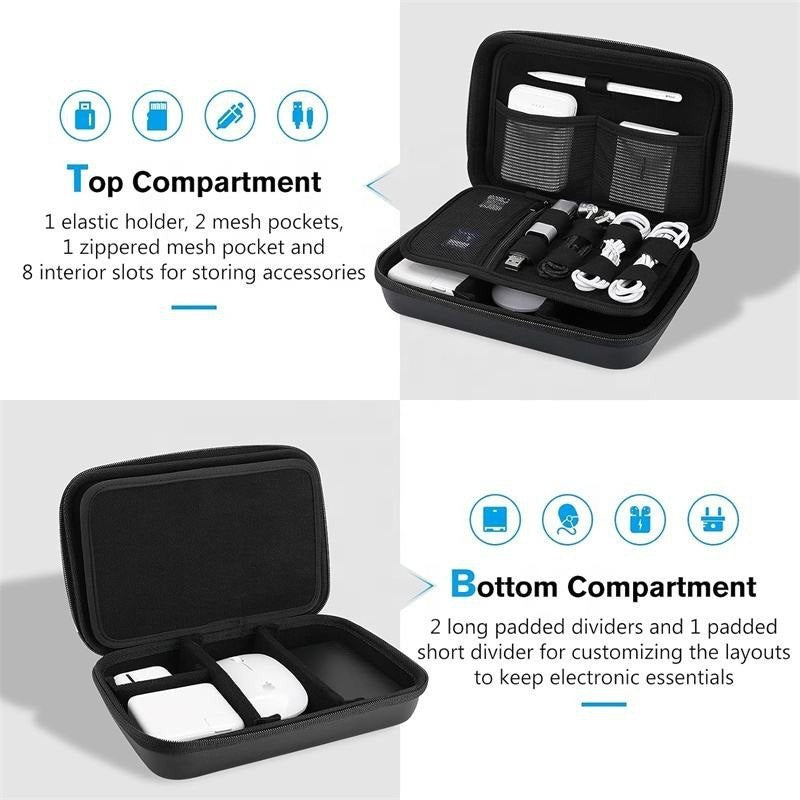 Top Compartment

1 elastic holder, 2 mesh pockets, 1 zippered mesh pocket and 8 interior slots for storing accessories

Bottom Compartment

2 long padded dividers and 1 padded short divider for customizing the layouts to keep electronic essentials