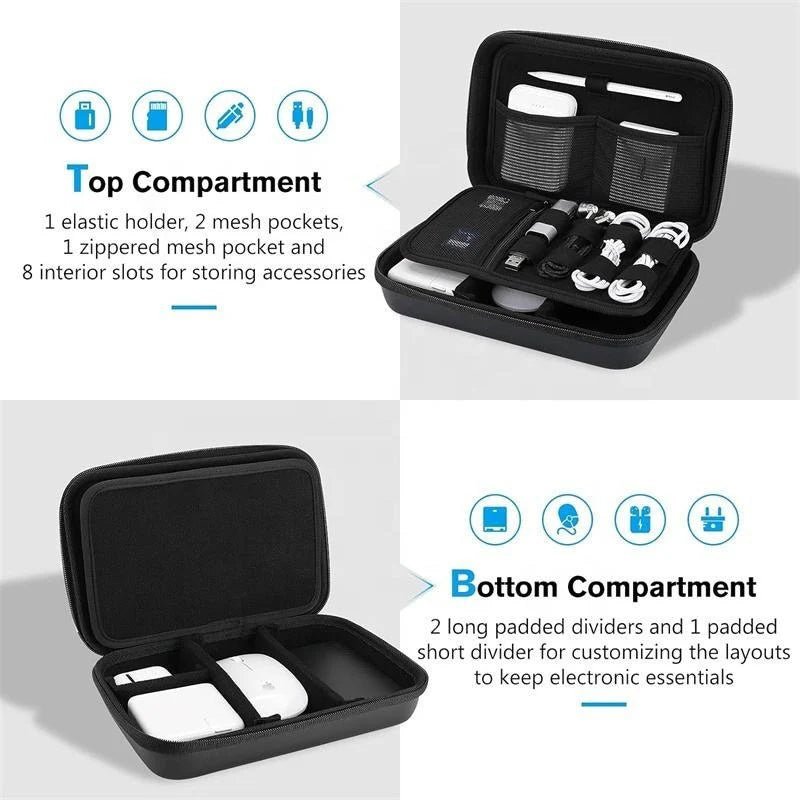 Top Compartment

1 elastic holder, 2 mesh pockets, 1 zippered mesh pocket and 8 interior slots for storing accessories

Bottom Compartment

2 long padded dividers and 1 padded short divider for customizing the layouts to keep electronic essentials