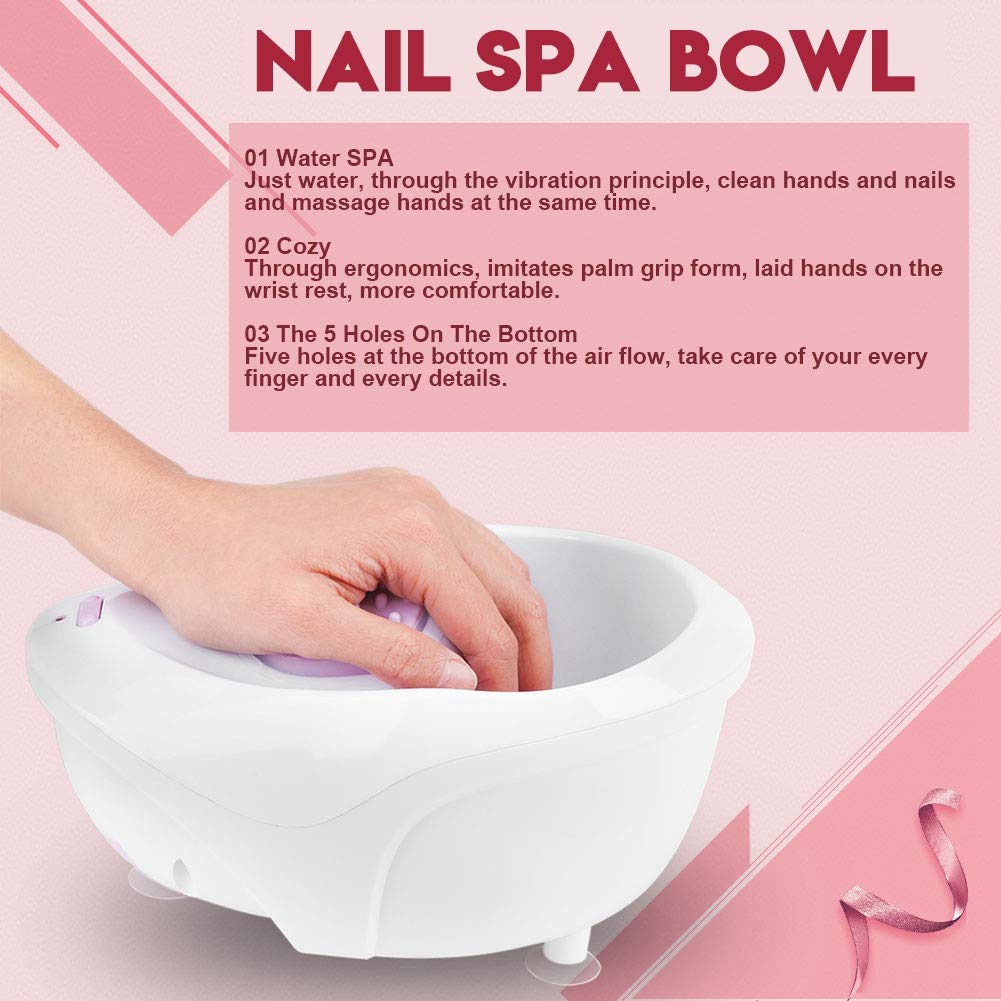 NAIL SPA BOWL

01 Water SPA
Just water, through the vibration principle, clean hands and nails and massage hands at the same time.

02 Cozy
Through ergonomics, imitates palm grip form, laid hands on the wrist rest, more comfortable.

03 The 5 Holes On The Bottom
Five holes at the bottom of the air flow, take care of your every finger and every details.