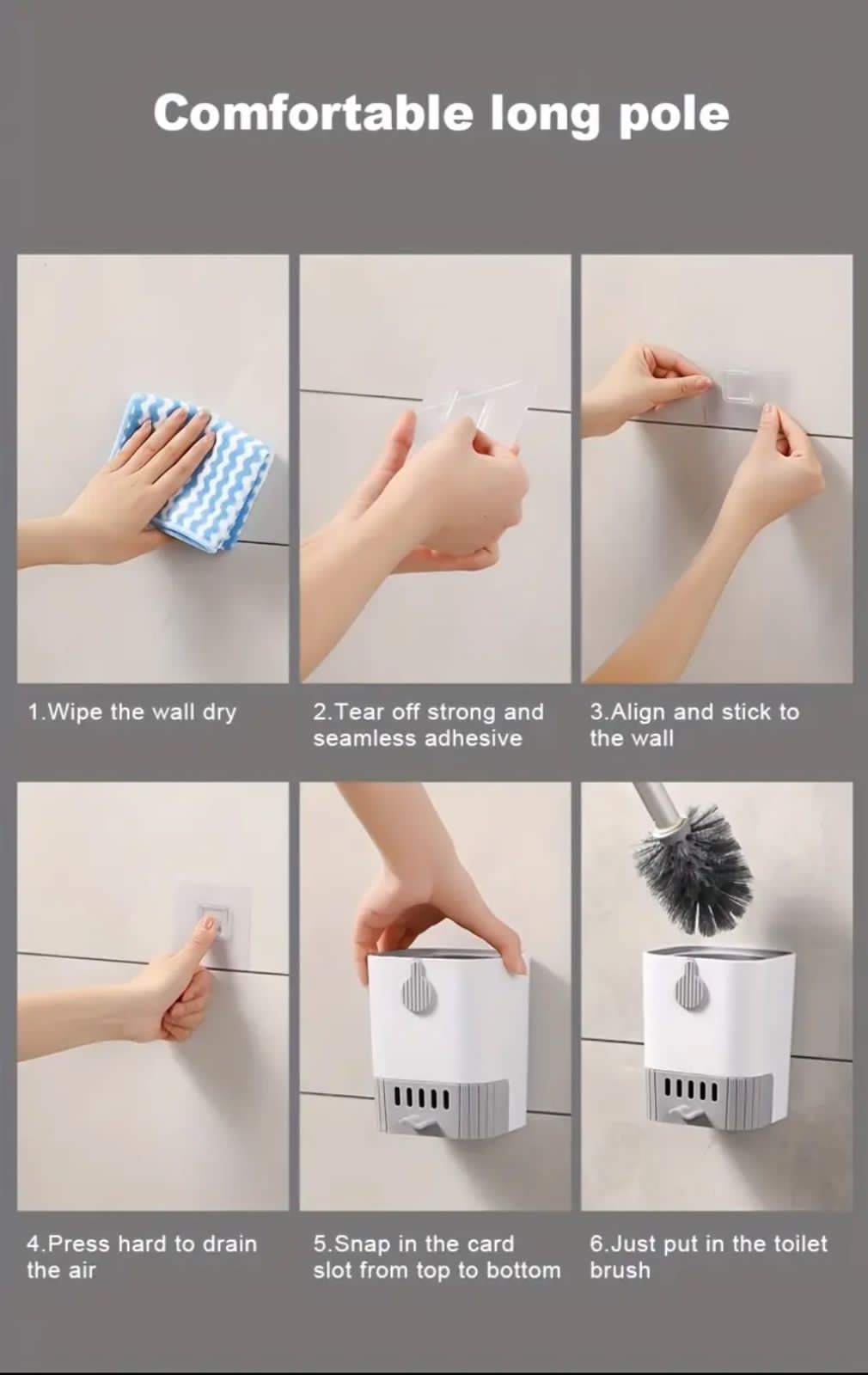 Comfortable long pole

1.Wipe the wall dry

2.Tear off strong and seamless adhesive

3.Align and stick to the wall

4.Press hard to drain the air

5.Snap in the card slot from top to bottom

6.Just put in the toilet brush