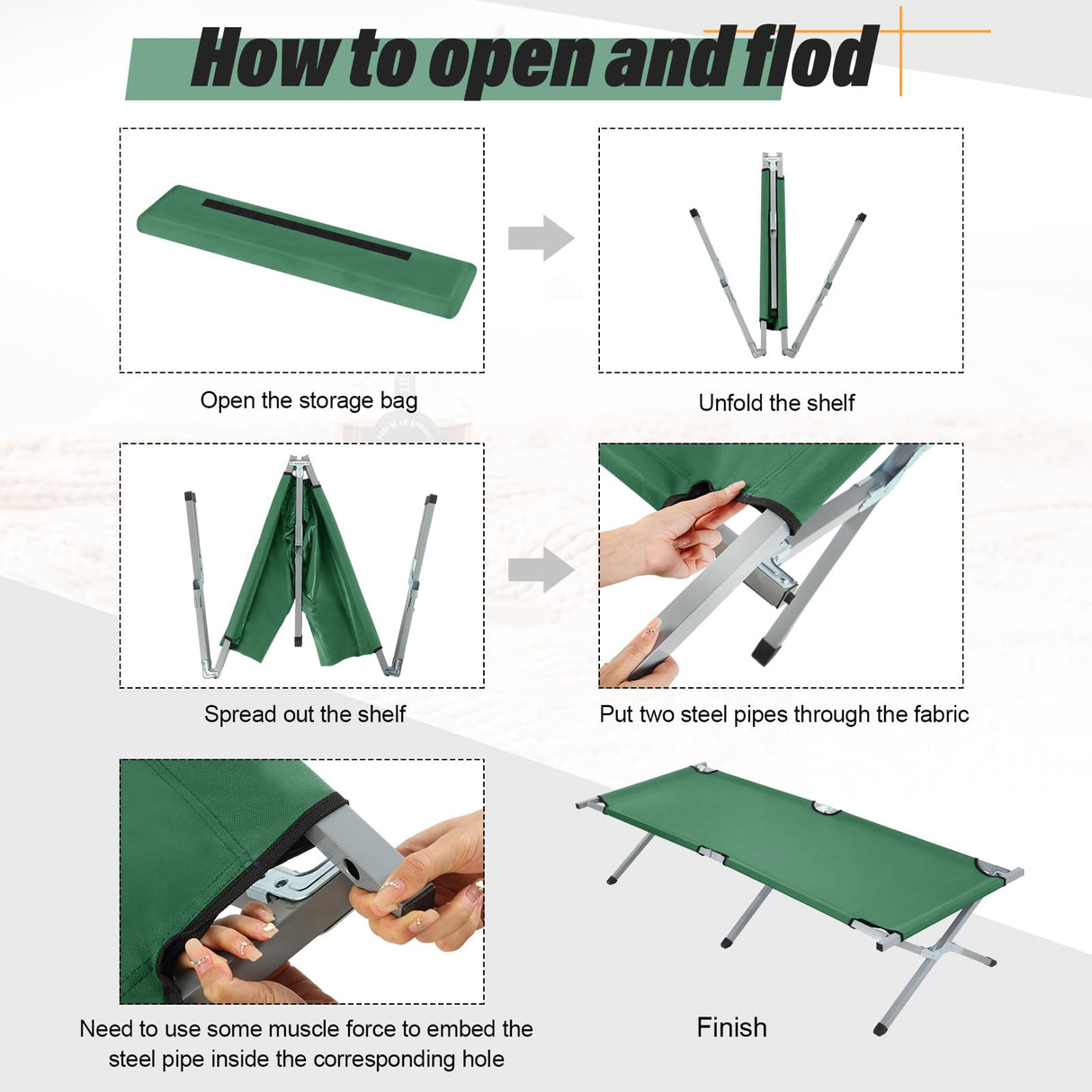 How to open and flod

Open the storage bag

Unfold the shelf

Spread out the shelf

Put two steel pipes through the fabric

Need to use some muscle force to embed the steel pipe inside the corresponding hole

Finish