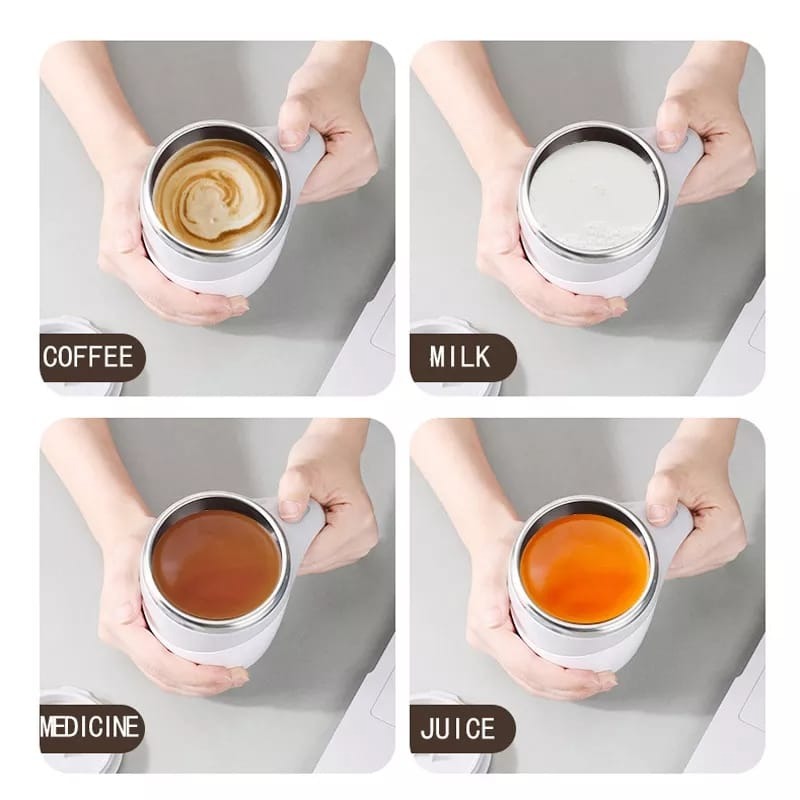 COFFEE

MILK

MEDICINE

JUICE