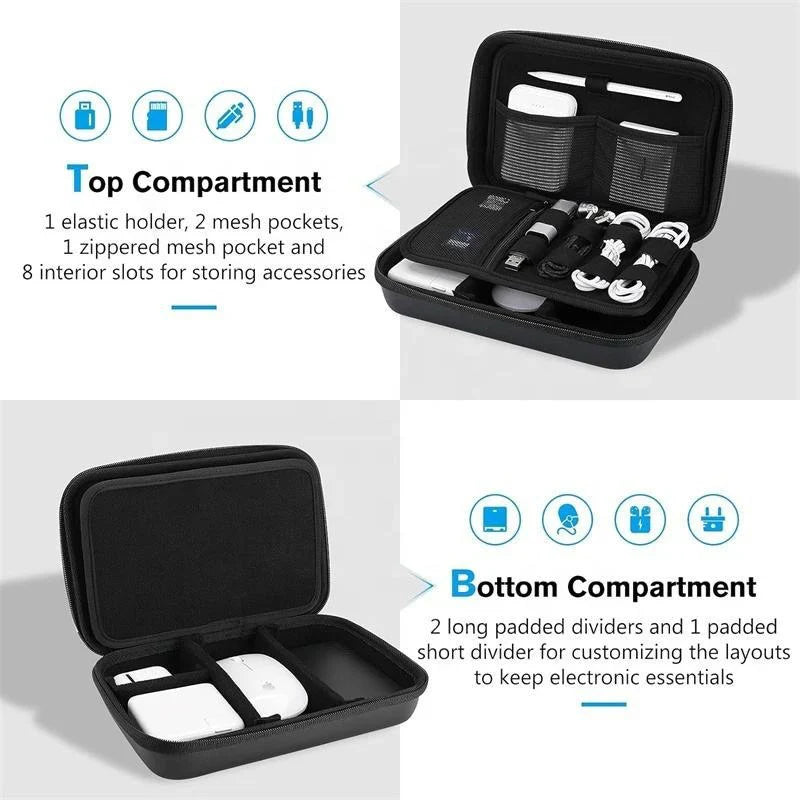 Top Compartment

1 elastic holder, 2 mesh pockets, 1 zippered mesh pocket and 8 interior slots for storing accessories

Bottom Compartment

2 long padded dividers and 1 padded short divider for customizing the layouts to keep electronic essentials