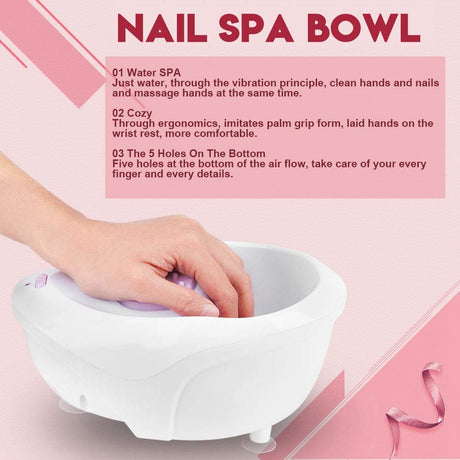 NAIL SPA BOWL

01 Water SPA
Just water, through the vibration principle, clean hands and nails and massage hands at the same time.

02 Cozy
Through ergonomics, imitates palm grip form, laid hands on the wrist rest, more comfortable.

03 The 5 Holes On The Bottom
Five holes at the bottom of the air flow, take care of your every finger and every details.