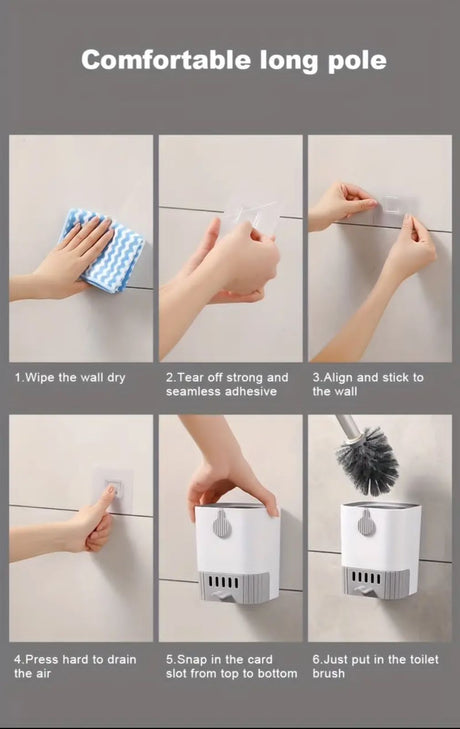 Comfortable long pole

1.Wipe the wall dry

2.Tear off strong and seamless adhesive

3.Align and stick to the wall

4.Press hard to drain the air

5.Snap in the card slot from top to bottom

6.Just put in the toilet brush