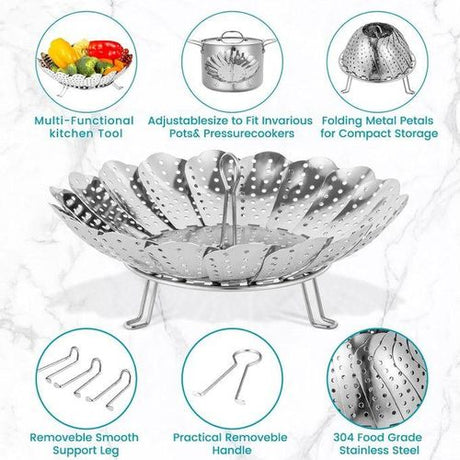 Multi-Functional kitchen Tool

Adjustablesize to Fit Invarious Pots& Pressurecookers

Folding Metal Petals for Compact Storage

Removeble Smooth Support Leg

Practical Removeble Handle

304 Food Grade Stainless Steel