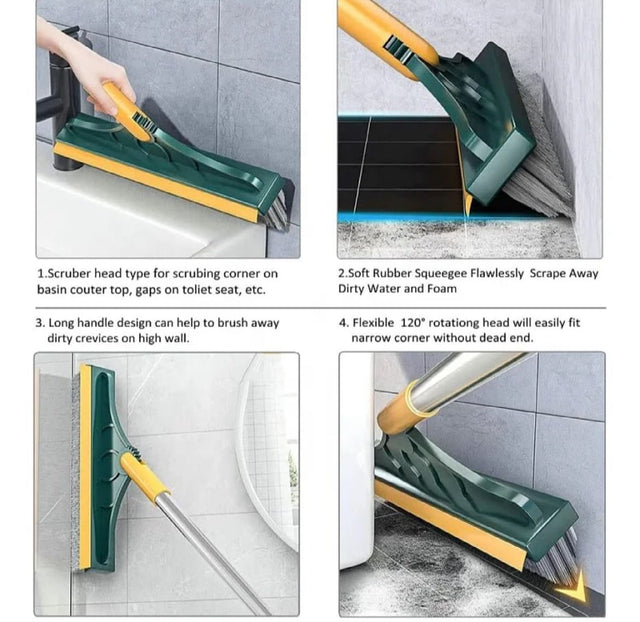 1.Scruber head type for scrubing corner on basin couter top, gaps on toliet seat, etc.

2.Soft Rubber Squeegee Flawlessly Scrape Away Dirty Water and Foam

3. Long handle design can help to brush away dirty crevices on high wall.

4. Flexible 120° rotationg head will easily fit narrow corner without dead end.