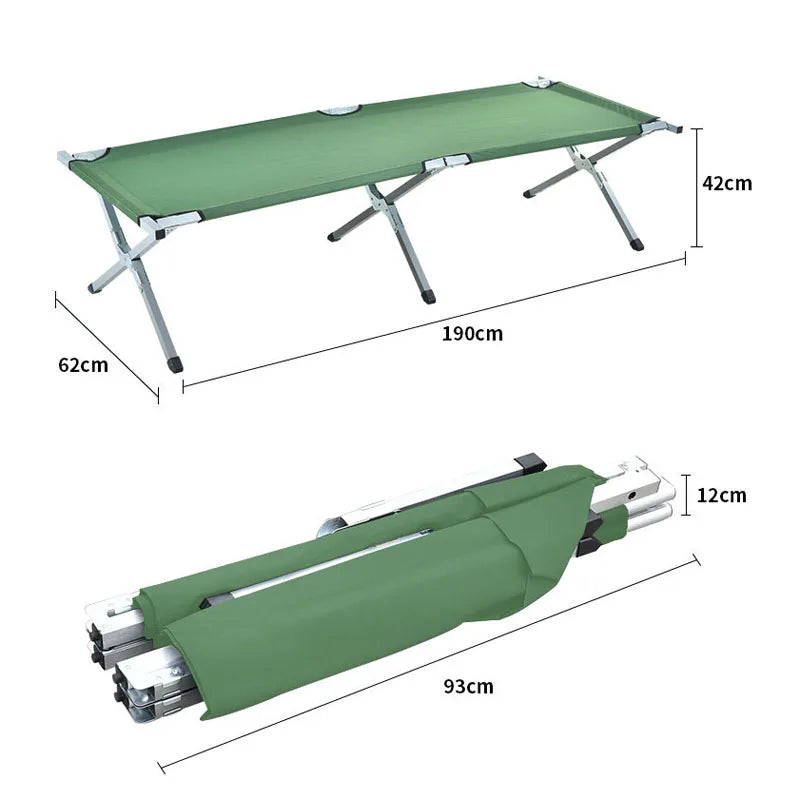 42cm

190cm

62cm

12cm

93cm