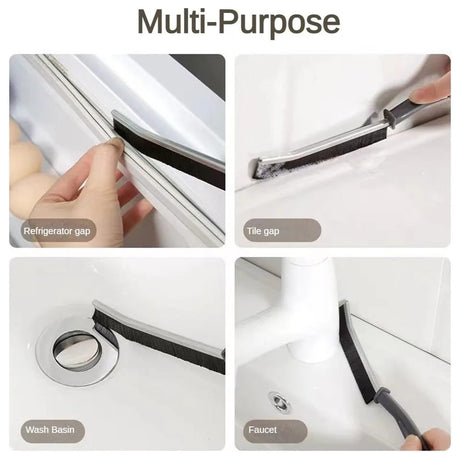 Multi-Purpose

Refrigerator gap

Tile gap

Wash Basin

Faucet