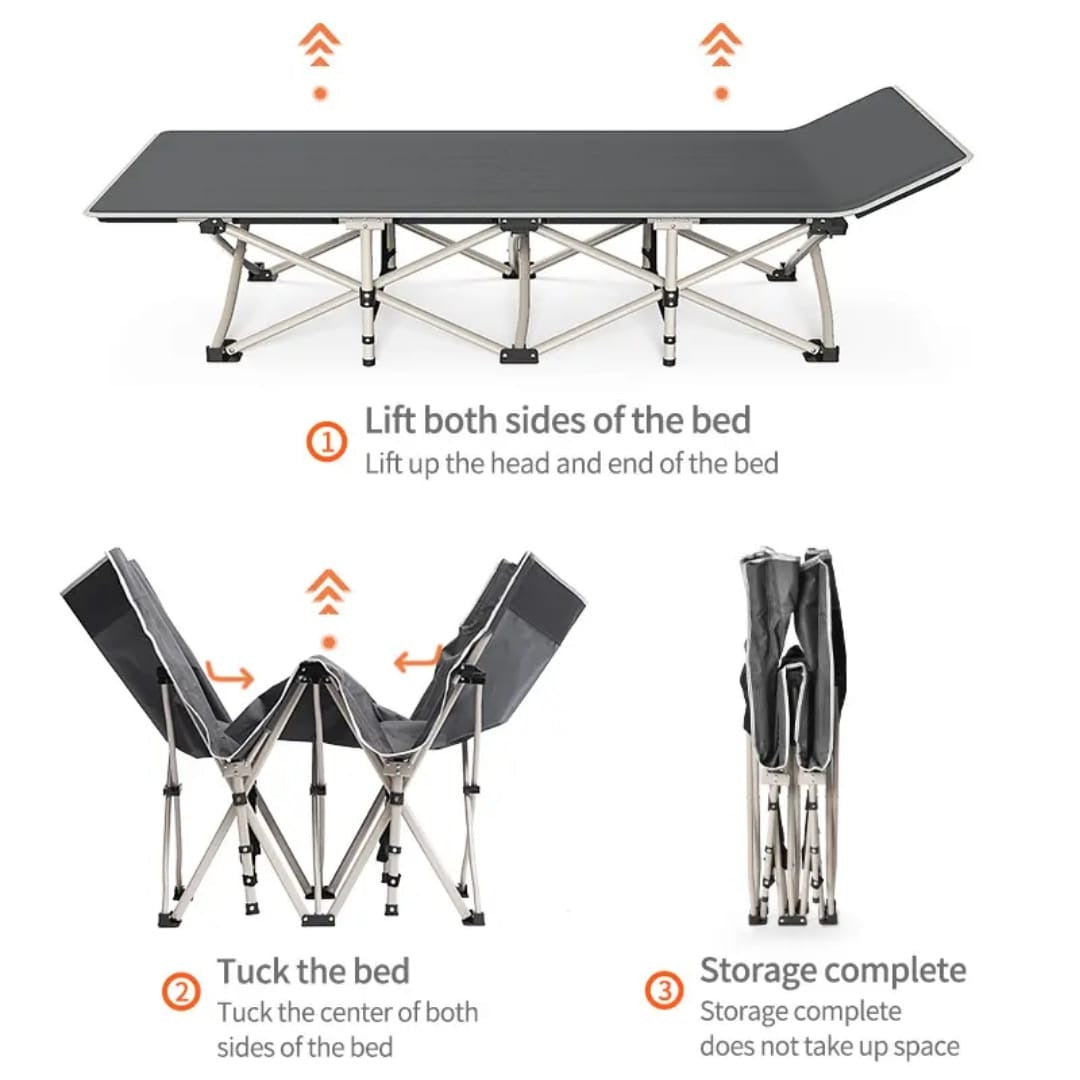 ① Lift both sides of the bed
Lift up the head and end of the bed

② Tuck the bed
Tuck the center of both sides of the bed

③ Storage complete
Storage complete does not take up space