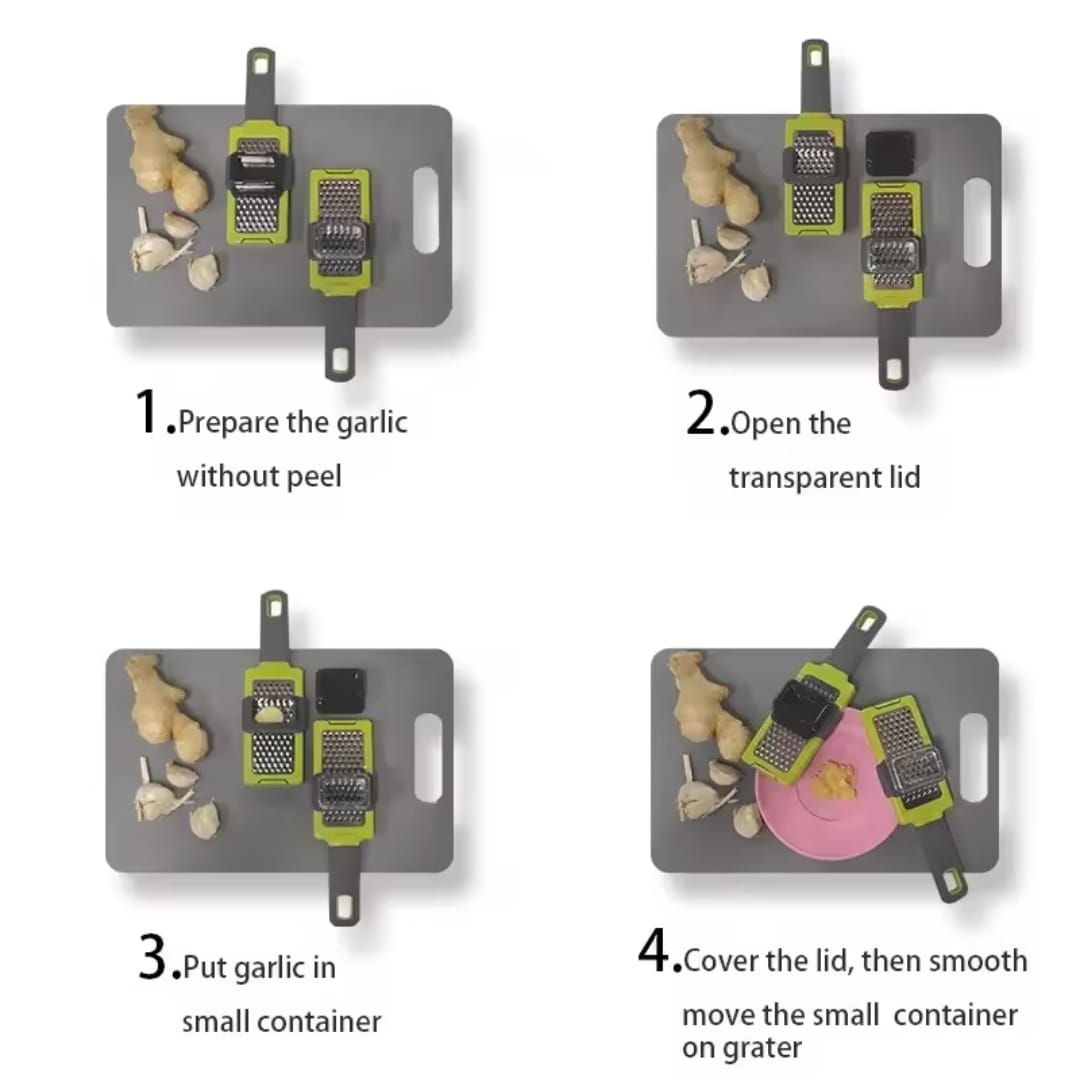 1.Prepare the garlic without peel

2.Open the transparent lid

3.Put garlic in small container

4.Cover the lid, then smooth move the small container on grater