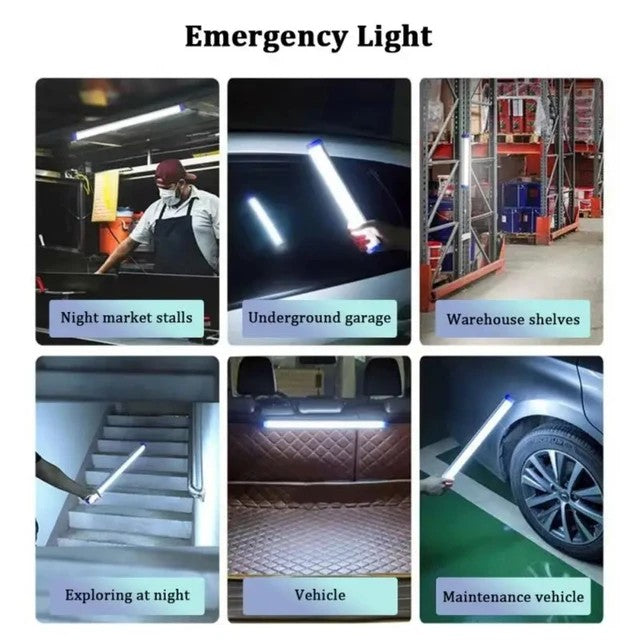 Emergency Light

Night market stalls

Underground garage

Warehouse shelves

Exploring at night

Vehicle

Maintenance vehicle