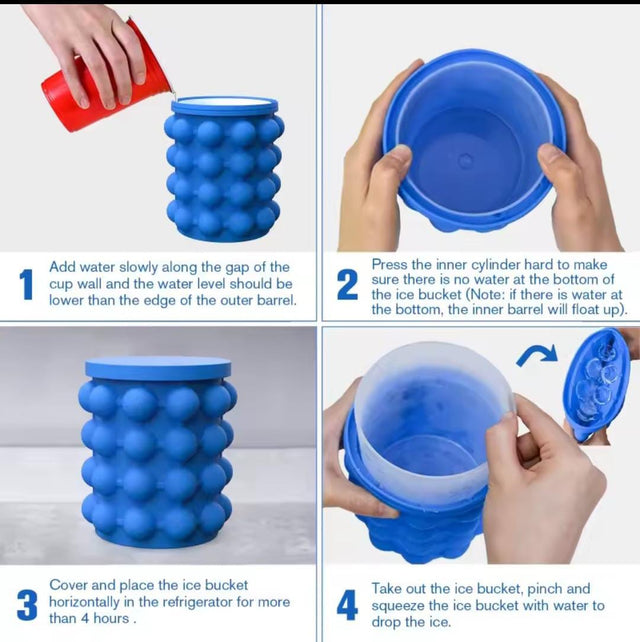 1 Add water slowly along the gap of the cup wall and the water level should be lower than the edge of the outer barrel.

2 Press the inner cylinder hard to make sure there is no water at the bottom of the ice bucket (Note: if there is water at the bottom, the inner barrel will float up).

3 Cover and place the ice bucket horizontally in the refrigerator for more than 4 hours .

4 Take out the ice bucket, pinch and squeeze the ice bucket with water to drop the ice.