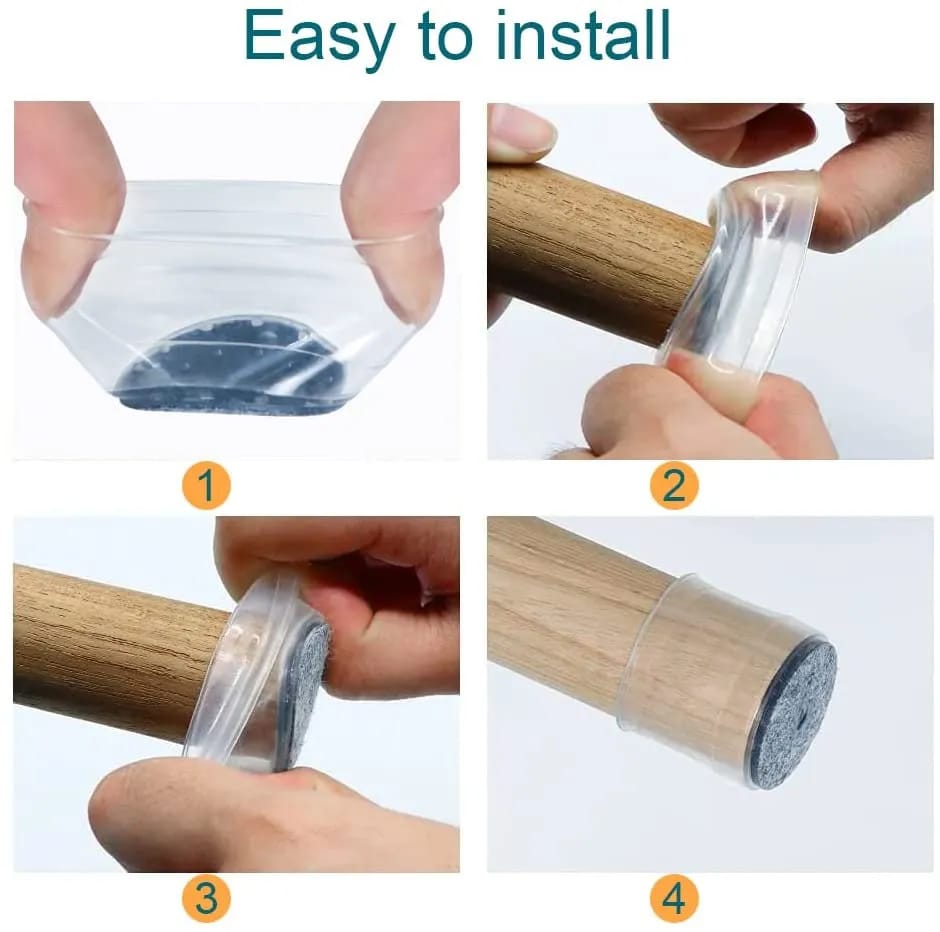 Easy to install

1

2

3

4