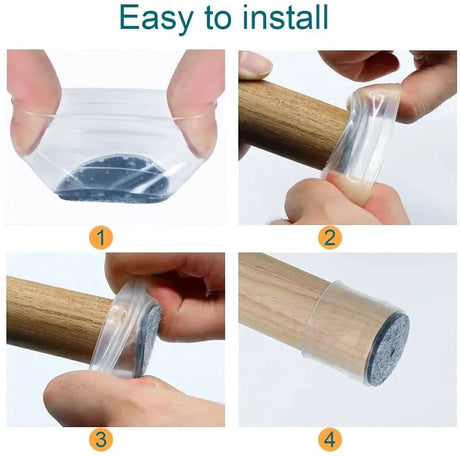 Easy to install

1

2

3

4