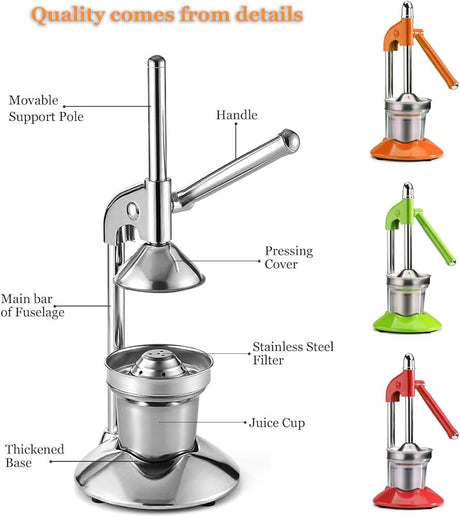 Quality comes from details

Movable Support Pole

Handle

Pressing Cover

Main bar of Fuselage

Stainless Steel Filter

Juice Cup

Thickened Base